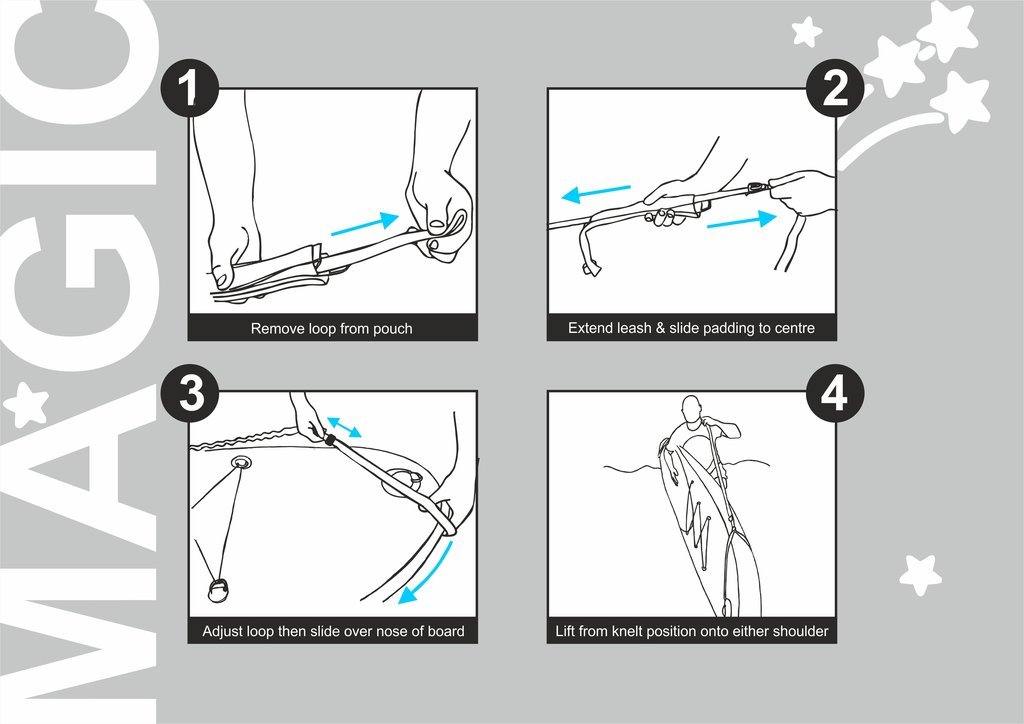 MAGIC

1
Remove loop from pouch

2
Extend leash & slide padding to centre

3
Adjust loop then slide over nose of board

4
Lift from knelt position onto either shoulder